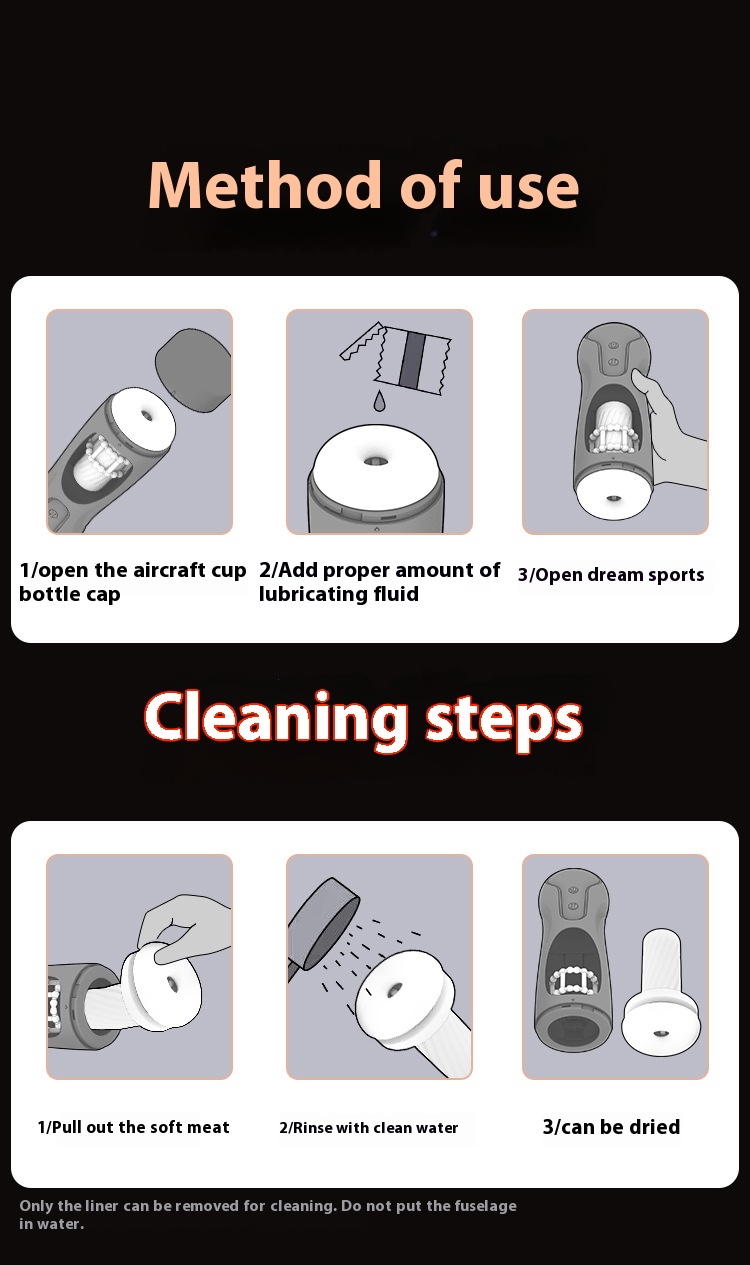 Method of use

1/open the aircraft cup bottle cap

2/Add proper amount of lubricating fluid

3/Open dream sports

Cleaning steps

1/Pull out the soft meat

2/Rinse with clean water

3/can be dried

Only the liner can be removed for cleaning. Do not put the fuselage in water.