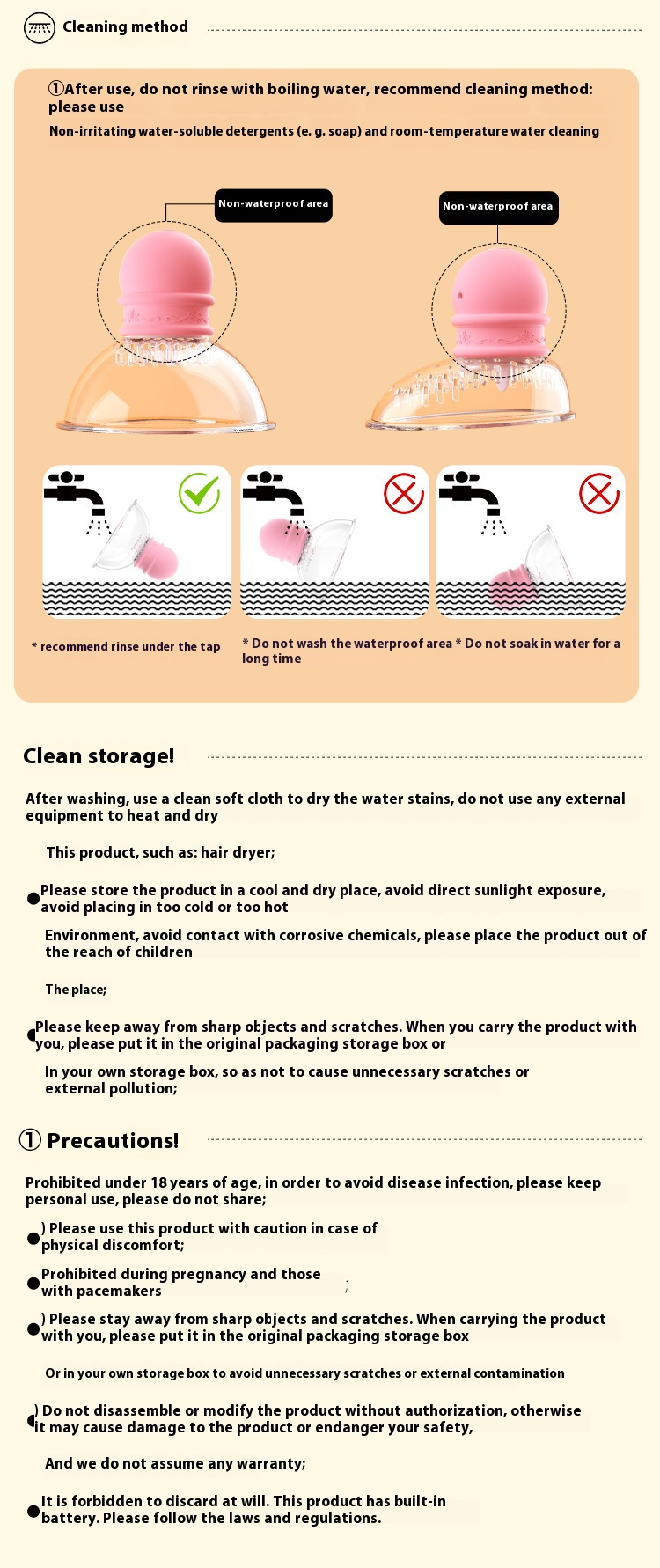 Cleaning method

①After use, do not rinse with boiling water, recommend cleaning method: please use

Non-irritating water-soluble detergents (e. g. soap) and room-temperature water cleaning

Non-waterproof area

Non-waterproof area

* recommend rinse under the tap

* Do not wash the waterproof area * Do not soak in water for a long time

Clean storage!

After washing, use a clean soft cloth to dry the water stains, do not use any external equipment to heat and dry

This product, such as: hair dryer;

●Please store the product in a cool and dry place, avoid direct sunlight exposure, avoid placing in too cold or too hot

Environment, avoid contact with corrosive chemicals, please place the product out of the reach of children

The place;

●Please keep away from sharp objects and scratches. When you carry the product with you, please put it in the original packaging storage box or

In your own storage box, so as not to cause unnecessary scratches or external pollution;

① Precautions!

Prohibited under 18 years of age, in order to avoid disease infection, please keep personal use, please do not share;

●) Please use this product with caution in case of physical discomfort;

●Prohibited during pregnancy and those with pacemakers ;

●) Please stay away from sharp objects and scratches. When carrying the product with you, please put it in the original packaging storage box

Or in your own storage box to avoid unnecessary scratches or external contamination

●) Do not disassemble or modify the product without authorization, otherwise it may cause damage to the product or endanger your safety,

And we do not assume any warranty;

●It is forbidden to discard at will. This product has built-in battery. Please follow the laws and regulations.