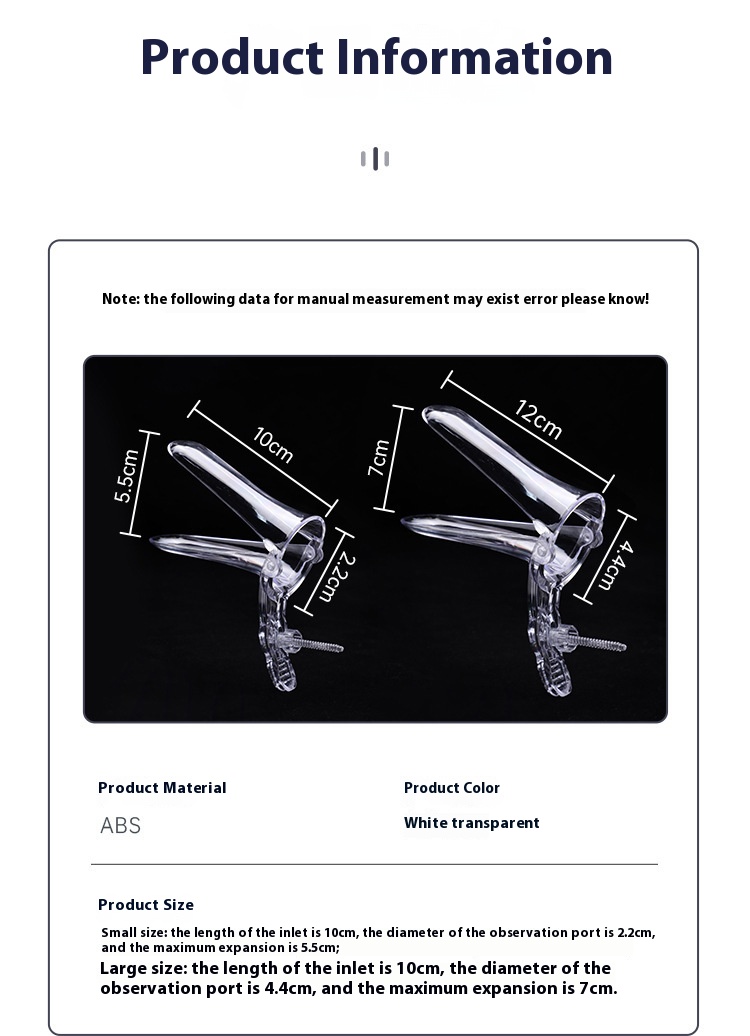 Product Information

Note: the following data for manual measurement may exist error please know!

5.5cm

10cm

2.2cm

7cm

12cm

4.4cm

Product Material

ABS

Product Color

White transparent

Product Size

Small size: the length of the inlet is 10cm, the diameter of the observation port is 2.2cm, and the maximum expansion is 5.5cm;

Large size: the length of the inlet is 10cm, the diameter of the observation port is 4.4cm, and the maximum expansion is 7cm.