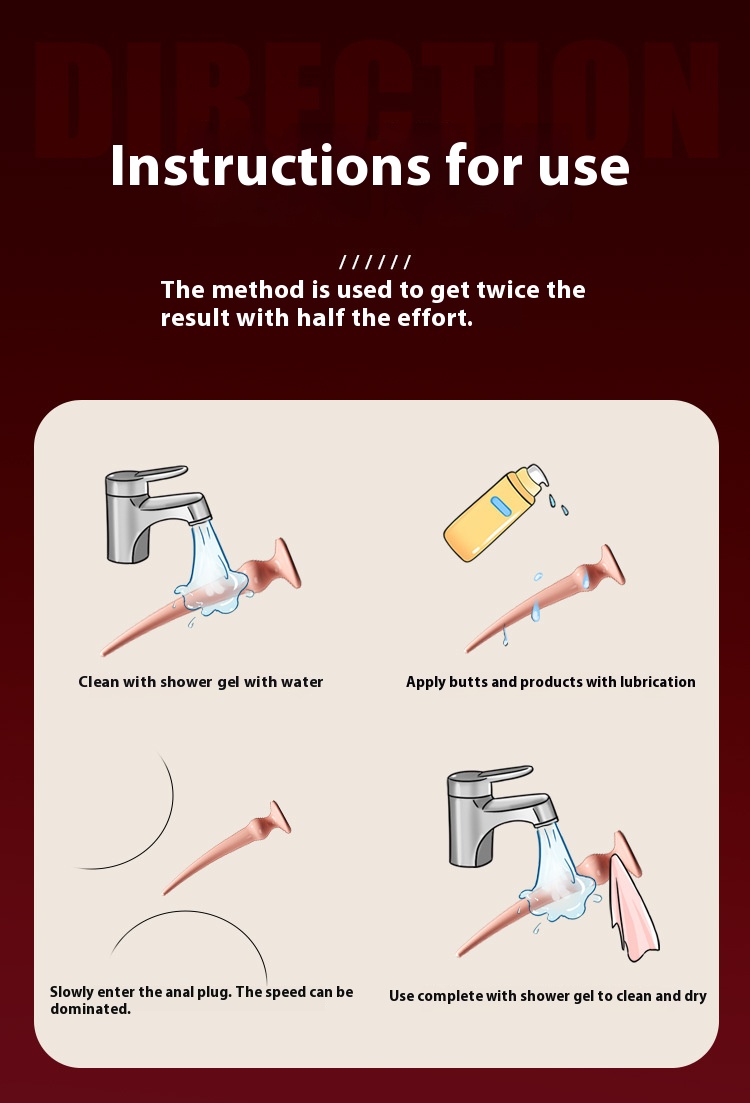 DIRECTION

Instructions for use

//////
The method is used to get twice the result with half the effort.

Clean with shower gel with water

Apply butts and products with lubrication

Slowly enter the anal plug. The speed can be dominated.

Use complete with shower gel to clean and dry