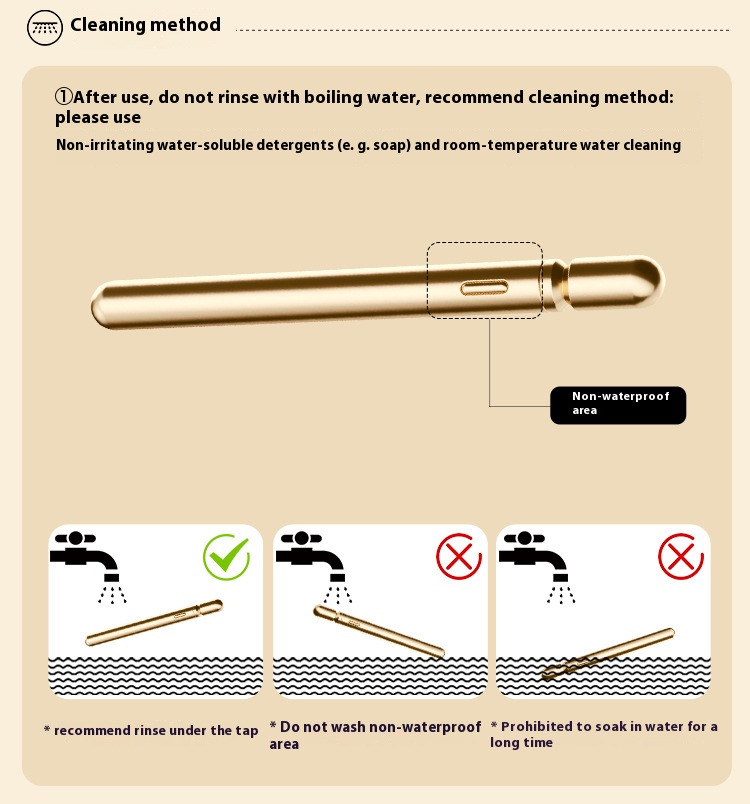 Cleaning method

①After use, do not rinse with boiling water, recommend cleaning method: please use

Non-irritating water-soluble detergents (e. g. soap) and room-temperature water cleaning

Non-waterproof area

* recommend rinse under the tap

* Do not wash non-waterproof area

* Prohibited to soak in water for a long time