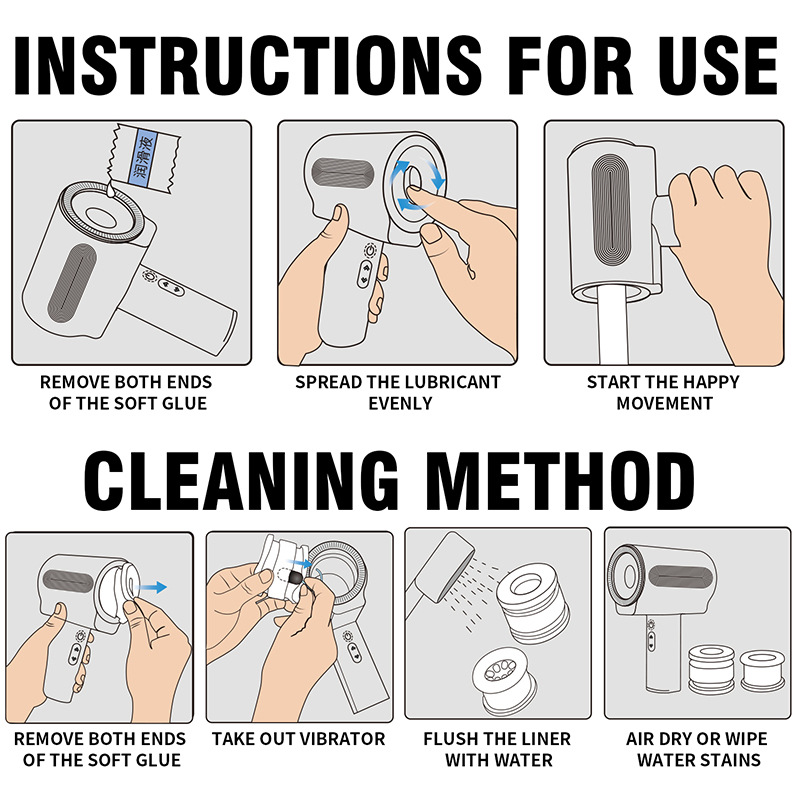 INSTRUCTIONS FOR USE

润滑液

REMOVE BOTH ENDS OF THE SOFT GLUE

SPREAD THE LUBRICANT EVENLY

START THE HAPPY MOVEMENT

CLEANING METHOD

REMOVE BOTH ENDS OF THE SOFT GLUE

TAKE OUT VIBRATOR

FLUSH THE LINER WITH WATER

AIR DRY OR WIPE WATER STAINS