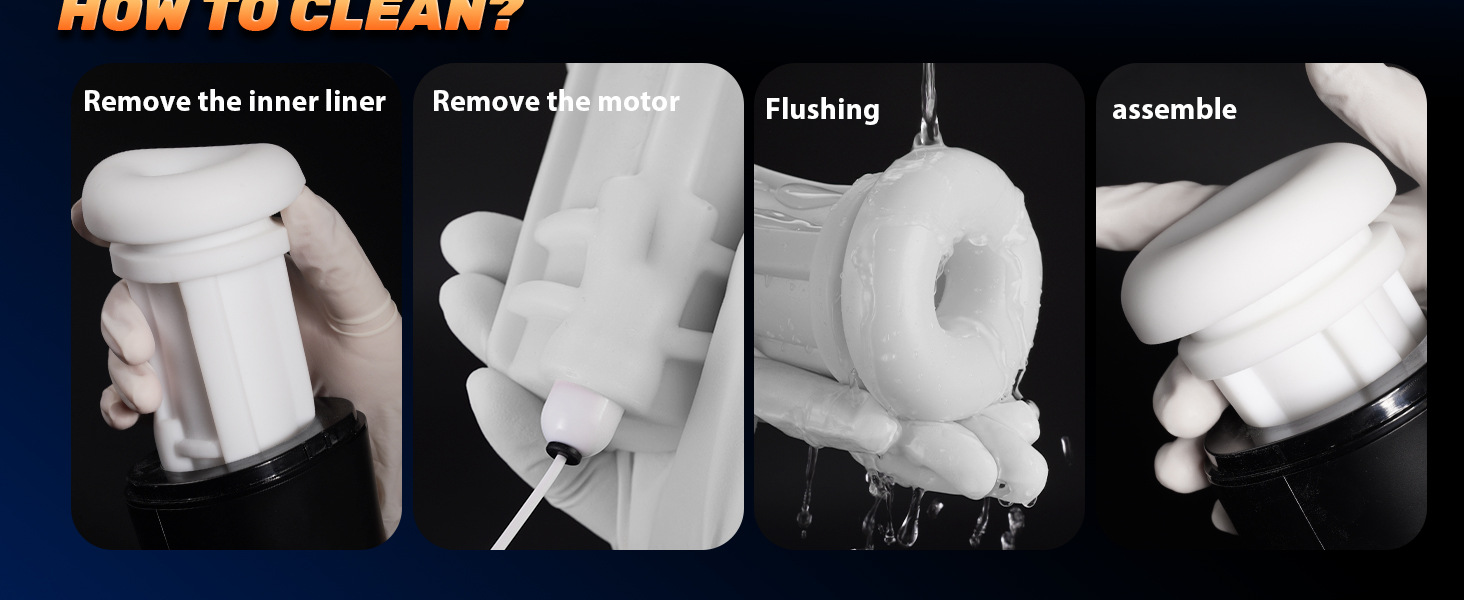 HOW TO CLEAN?

Remove the inner liner

Remove the motor

Flushing

assemble