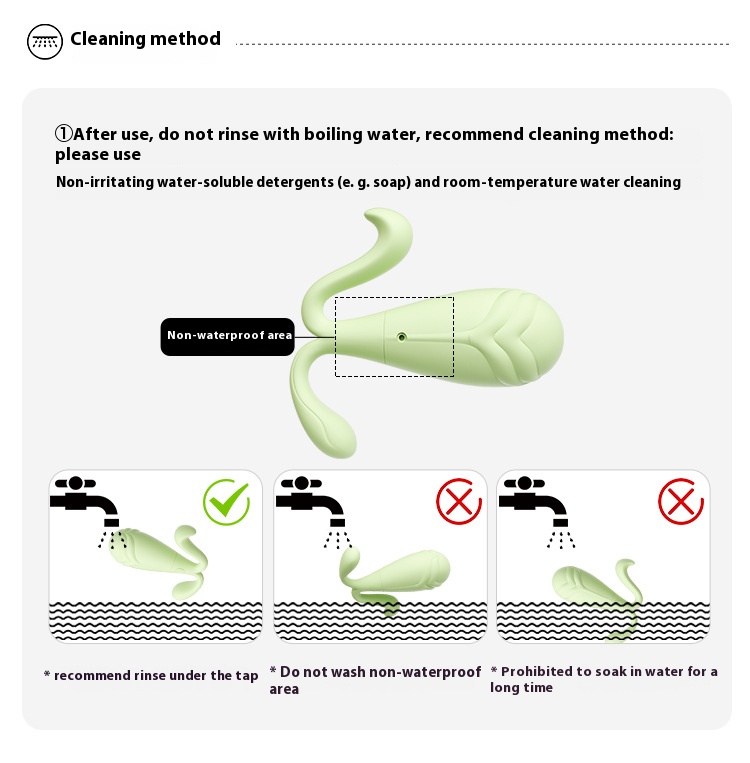 Cleaning method

①After use, do not rinse with boiling water, recommend cleaning method: please use

Non-irritating water-soluble detergents (e. g. soap) and room-temperature water cleaning

Non-waterproof area

* recommend rinse under the tap

* Do not wash non-waterproof area

* Prohibited to soak in water for a long time