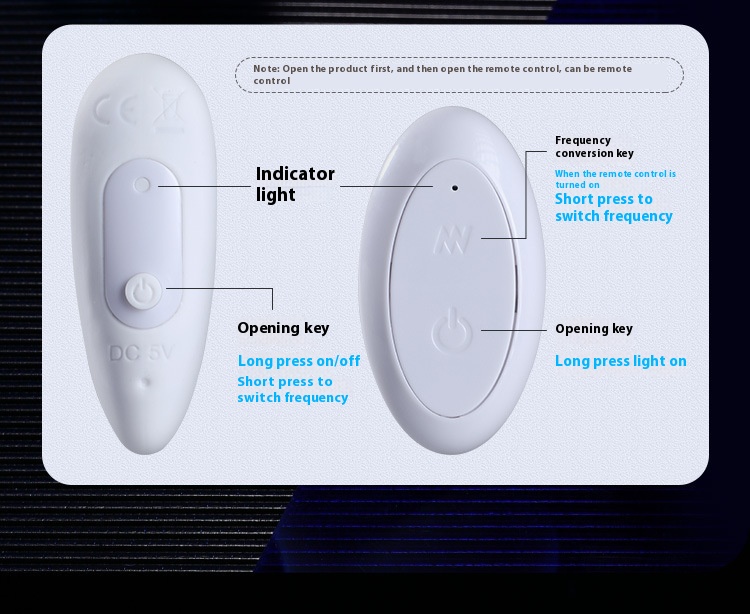 Note: Open the product first, and then open the remote control, can be remote control

CE

Indicator light

Opening key

Long press on/off

Short press to switch frequency

DC 5V

Frequency conversion key

When the remote control is turned on

Short press to switch frequency

Opening key

Long press light on