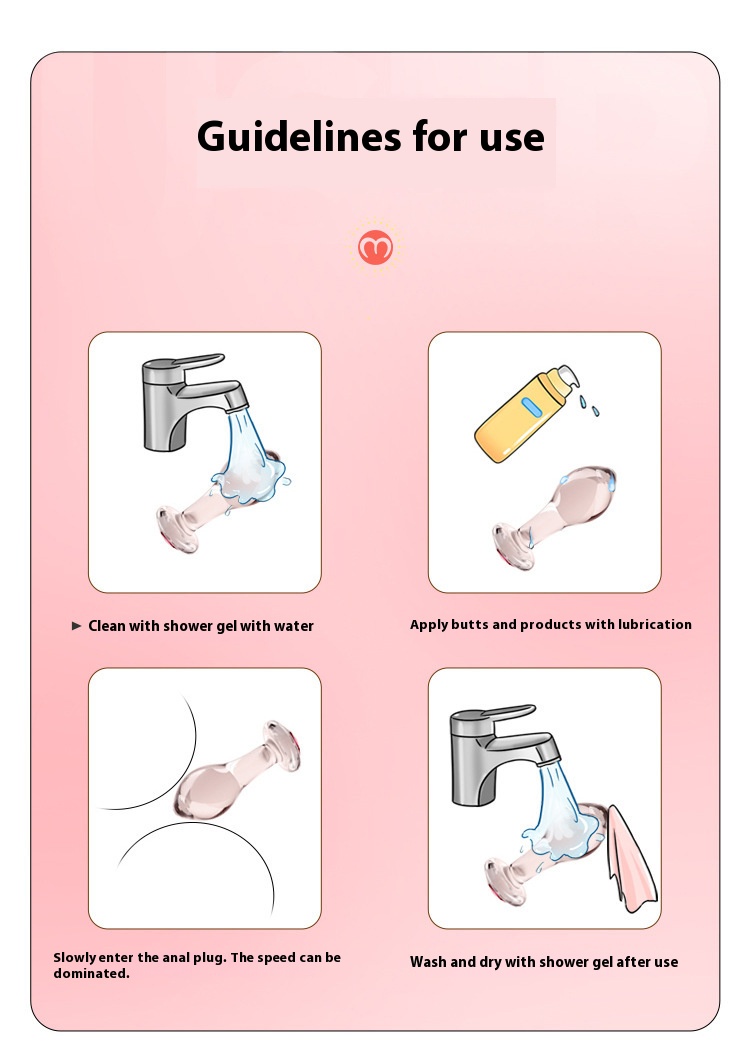 Guidelines for use

► Clean with shower gel with water

Apply butts and products with lubrication

Slowly enter the anal plug. The speed can be dominated.

Wash and dry with shower gel after use